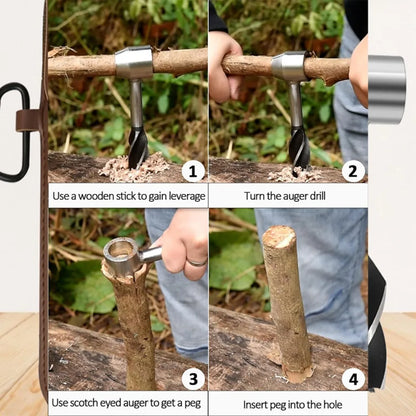 1
Use a wooden stick to gain leverage

2
Turn the auger drill

3
Use scotch eyed auger to get a peg

4
Insert peg into the hole