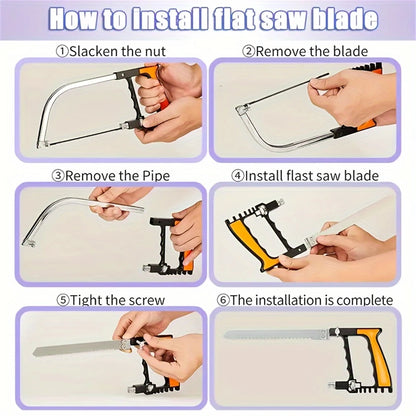 How to install flat saw blade

①Slacken the nut

②Remove the blade

③Remove the Pipe

④Install flast saw blade

⑤Tight the screw

⑥The installation is complete