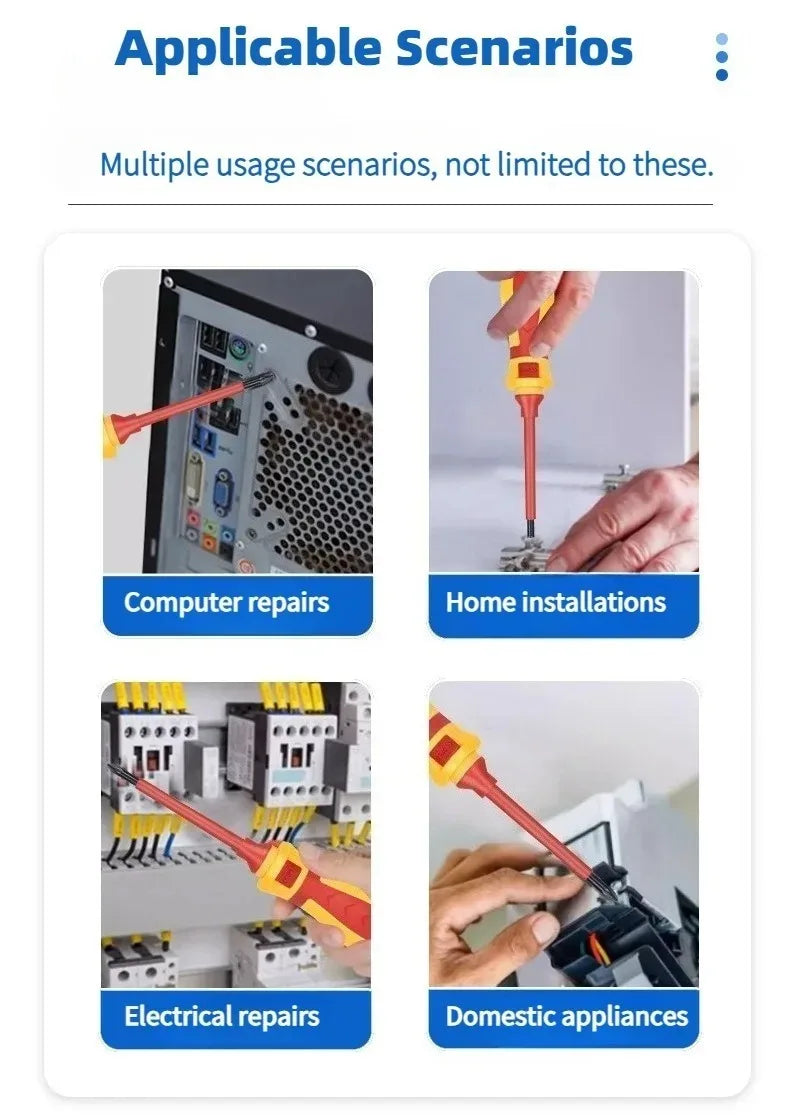 Applicable Scenarios

Multiple usage scenarios, not limited to these.

Computer repairs

Home installations

Electrical repairs

Domestic appliances